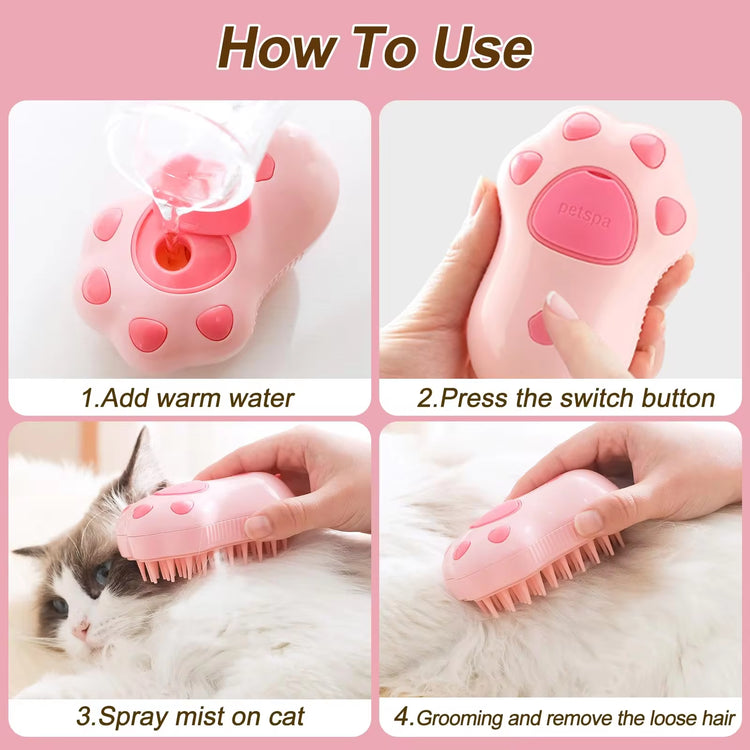 How To Use

1.Add warm water

petspa

2.Press the switch button

3.Spray mist on cat

4.Grooming and remove the loose hair